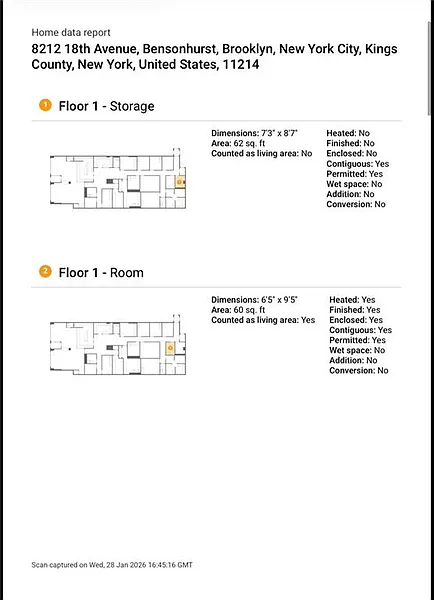 Home data report

8212 18th Avenue, Bensonhurst, Brooklyn, New York City, Kings County, New York, United States, 11214

1 Floor 1 - Storage

Dimensions: 7'3" x 8'7"
Area: 62 sq. ft
Counted as living area: No

Heated: No
Finished: No
Enclosed: No
Contiguous: Yes
Permitted: Yes
Wet space: No
Addition: No
Conversion: No

2 Floor 1 - Room

Dimensions: 6'5" x 9'5"
Area: 60 sq. ft
Counted as living area: Yes

Heated: Yes
Finished: Yes
Enclosed: Yes
Contiguous: Yes
Permitted: Yes
Wet space: No
Addition: No
Conversion: No

Scan captured on Wed, 28 Jan 2026 16:45:16 GMT