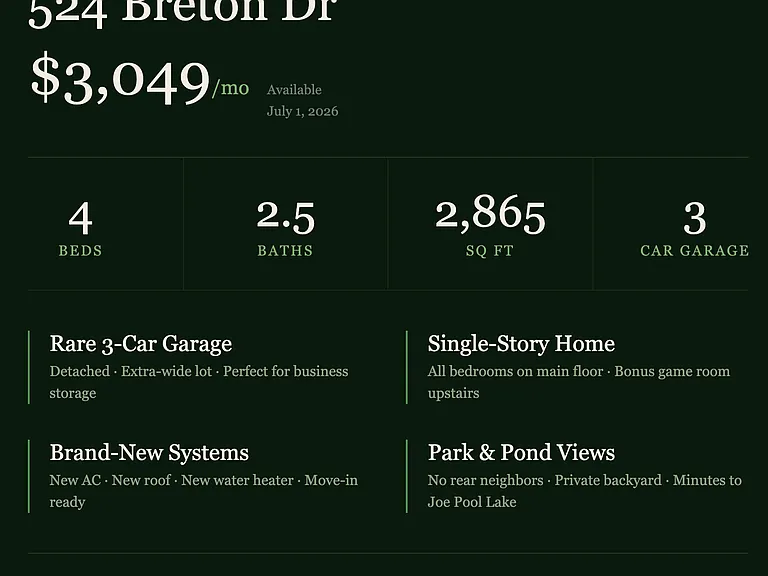 524 Breton Dr

$3,049/mo

Available
July 1, 2026

4
BEDS

2.5
BATHS

2,865
SQ FT

3
CAR GARAGE

Rare 3-Car Garage
Detached · Extra-wide lot · Perfect for business storage

Brand-New Systems
New AC · New roof · New water heater · Move-in ready

Single-Story Home
All bedrooms on main floor · Bonus game room upstairs

Park & Pond Views
No rear neighbors · Private backyard · Minutes to Joe Pool Lake