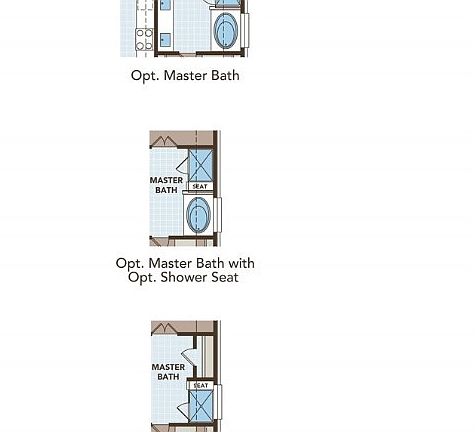 Opt. Master Bath

MASTER BATH
SEAT

Opt. Master Bath with Opt. Shower Seat

MASTER BATH
SEAT