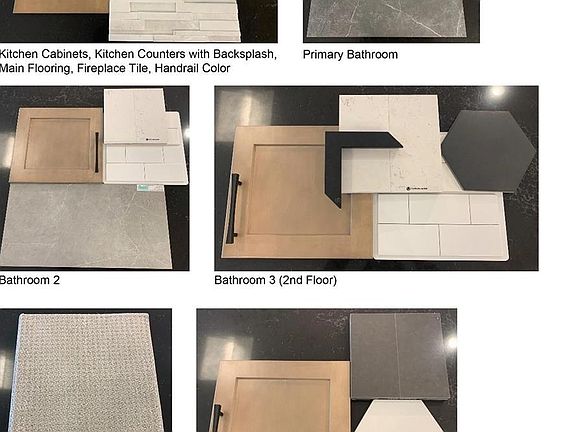 Kitchen Cabinets, Kitchen Counters with Backsplash, Main Flooring, Fireplace Tile, Handrail Color

Primary Bathroom

Bathroom 2

Bathroom 3 (2nd Floor)