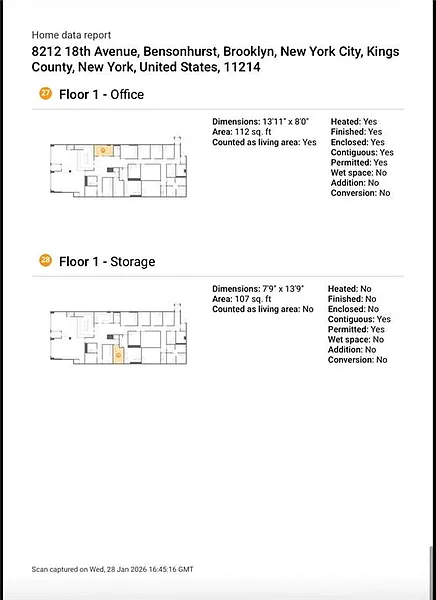 Home data report
8212 18th Avenue, Bensonhurst, Brooklyn, New York City, Kings County, New York, United States, 11214

27 Floor 1 - Office

Dimensions: 13'11" x 8'0"
Area: 112 sq. ft
Counted as living area: Yes

Heated: Yes
Finished: Yes
Enclosed: Yes
Contiguous: Yes
Permitted: Yes
Wet space: No
Addition: No
Conversion: No

28 Floor 1 - Storage

Dimensions: 7'9" x 13'9"
Area: 107 sq. ft
Counted as living area: No

Heated: No
Finished: No
Enclosed: No
Contiguous: Yes
Permitted: Yes
Wet space: No
Addition: No
Conversion: No

Scan captured on Wed, 28 Jan 2026 16:45:16 GMT