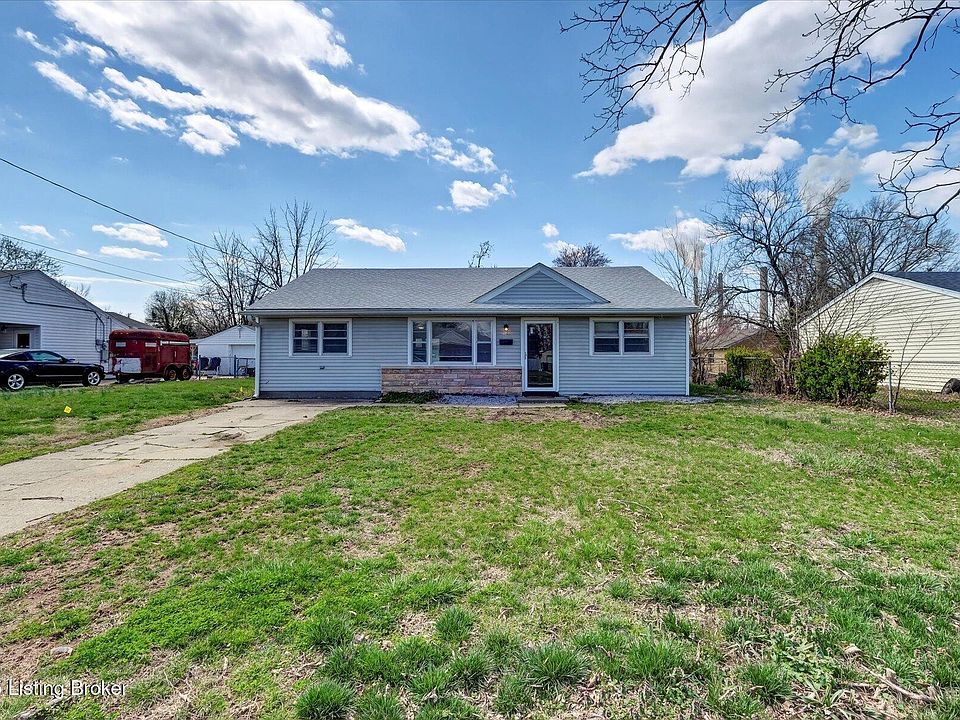 Listing Broker