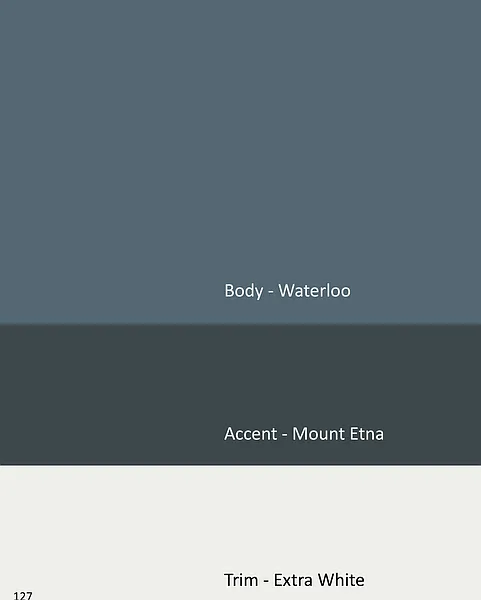 Body - Waterloo

Accent - Mount Etna

Trim - Extra White

127