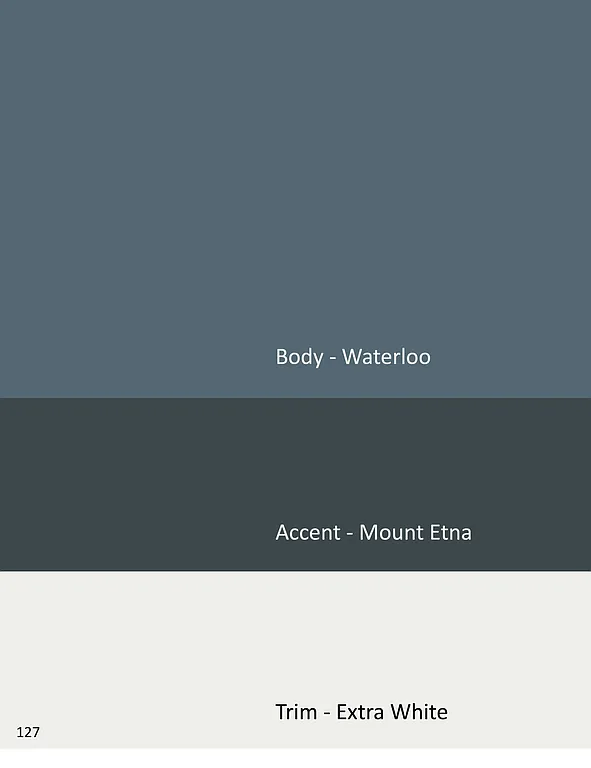 Body - Waterloo

Accent - Mount Etna

Trim - Extra White

127