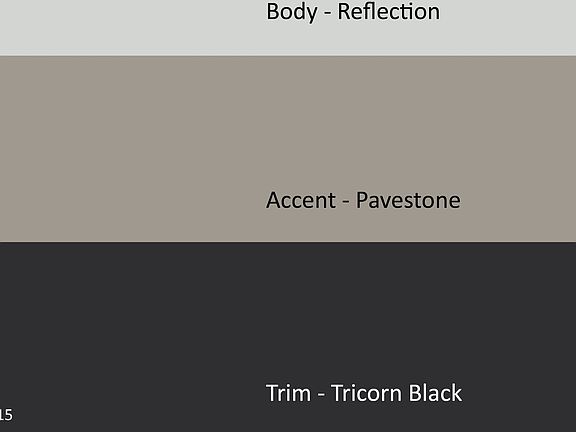 Body - Reflection

Accent - Pavestone

Trim - Tricorn Black

15